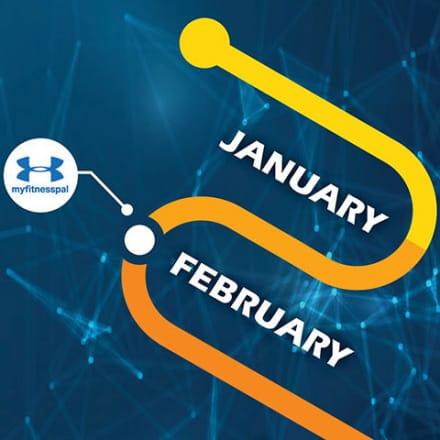 myfitnesspal

JANUARY

FEBRUARY