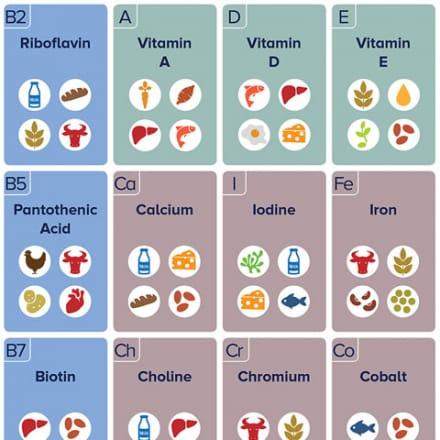 B2
Riboflavin

A
Vitamin A

D
Vitamin D

E
Vitamin E

B5
Pantothenic Acid

Ca
Calcium

I
Iodine

Fe
Iron

B7
Biotin

Ch
Choline

Cr
Chromium

Co
Cobalt