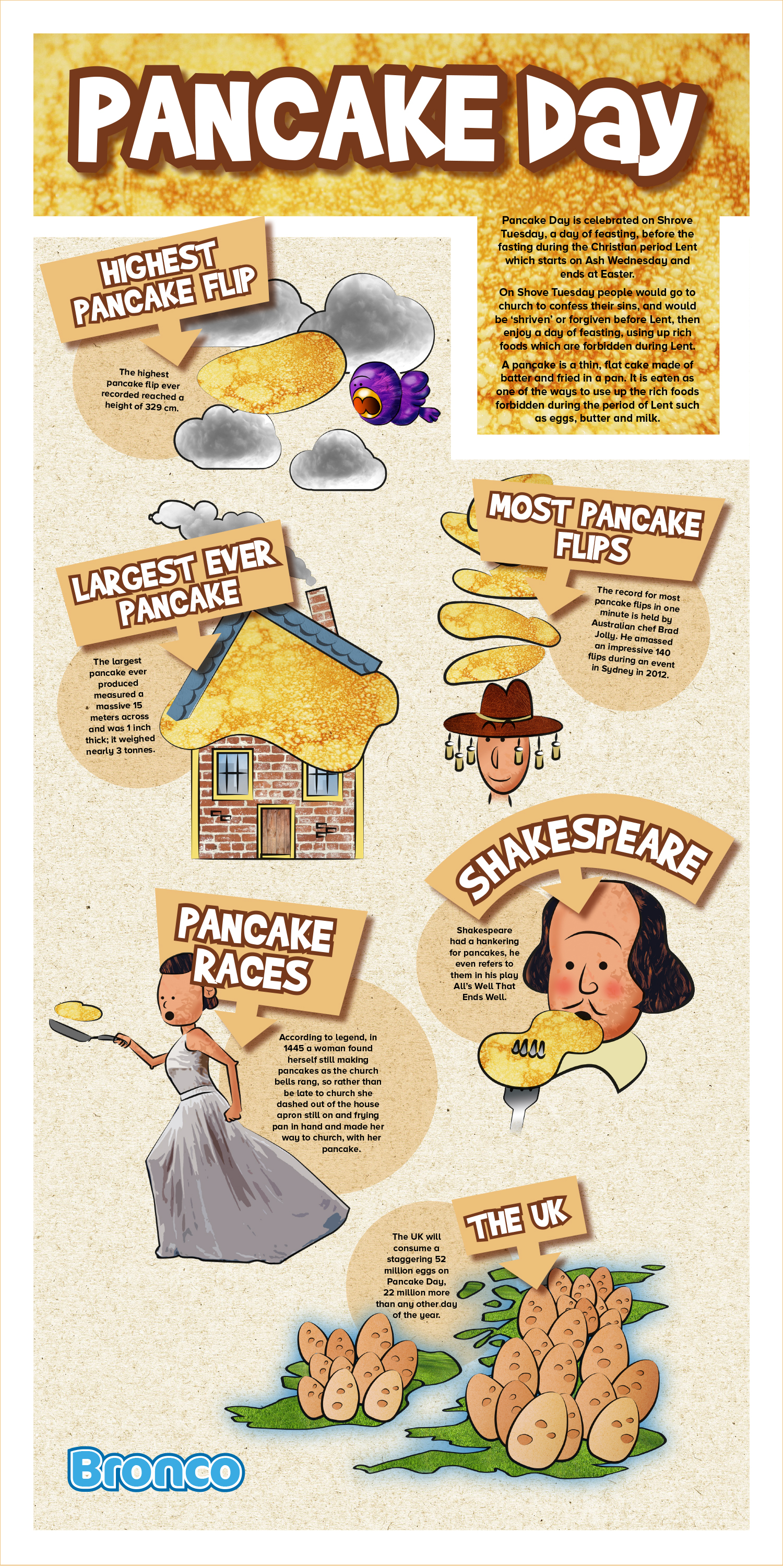 PANCAKE Day

Pancake Day is celebrated on Shrove Tuesday, a day of feasting, before the fasting during the Christian period Lent which starts on Ash Wednesday and ends at Easter.

On Shove Tuesday people would go to church to confess their sins, and would be 'shriven' or forgiven before Lent, then enjoy a day of feasting, using up rich foods which are forbidden during Lent.

A pancake is a thin, flat cake made of batter and fried in a pan. It is eaten as one of the ways to use up the rich foods forbidden during the period of Lent such as eggs, butter and milk.

HIGHEST PANCAKE FLIP

The highest pancake flip ever recorded reached a height of 329 cm.

MOST PANCAKE FLIPS

The record for most pancake flips in one minute is held by Australian chef Brad Jolly. He amassed an impressive 140 flips during an event in Sydney in 2012.

LARGEST EVER PANCAKE

The largest pancake ever produced measured a massive 15 meters across and was 1 inch thick; it weighed nearly 3 tonnes.

SHAKESPEARE

Shakespeare had a hankering for pancakes, he even refers to them in his play All's Well That Ends Well.

PANCAKE RACES

According to legend, in 1445 a woman found herself still making pancakes as the church bells rang, so rather than be late to church she dashed out of the house apron still on and frying pan in hand and made her way to church, with her pancake.

THE UK

The UK will consume a staggering 52 million eggs on Pancake Day, 22 million more than any other day of the year.

Bronco