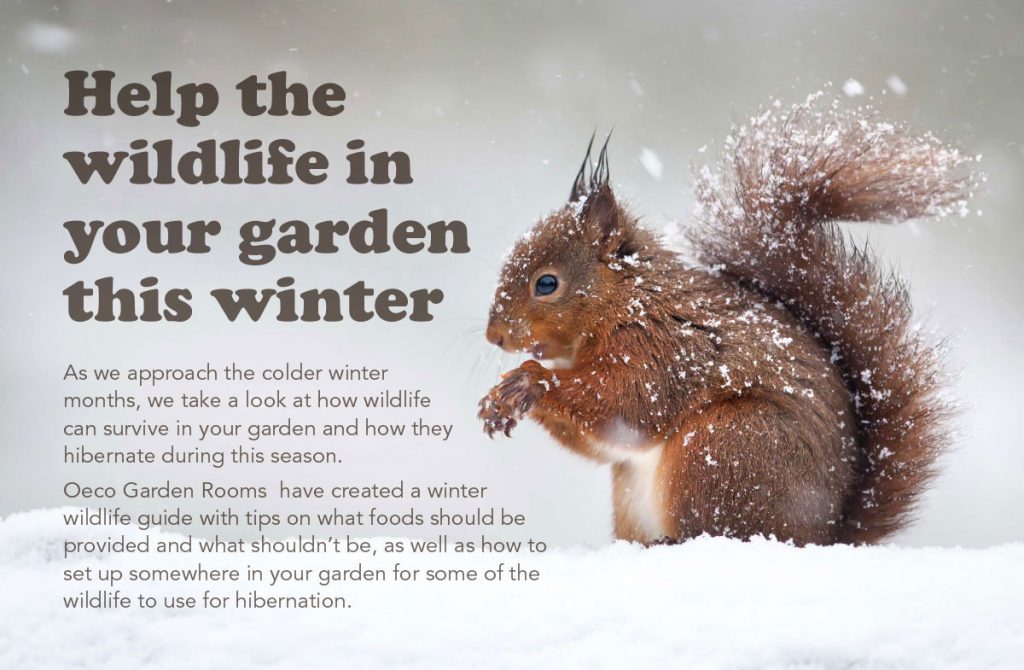 Help the wildlife in your garden this winter

As we approach the colder winter months, we take a look at how wildlife can survive in your garden and how they hibernate during this season.

Oeco Garden Rooms  have created a winter wildlife guide with tips on what foods should be provided and what shouldn't be, as well as how to set up somewhere in your garden for some of the wildlife to use for hibernation.